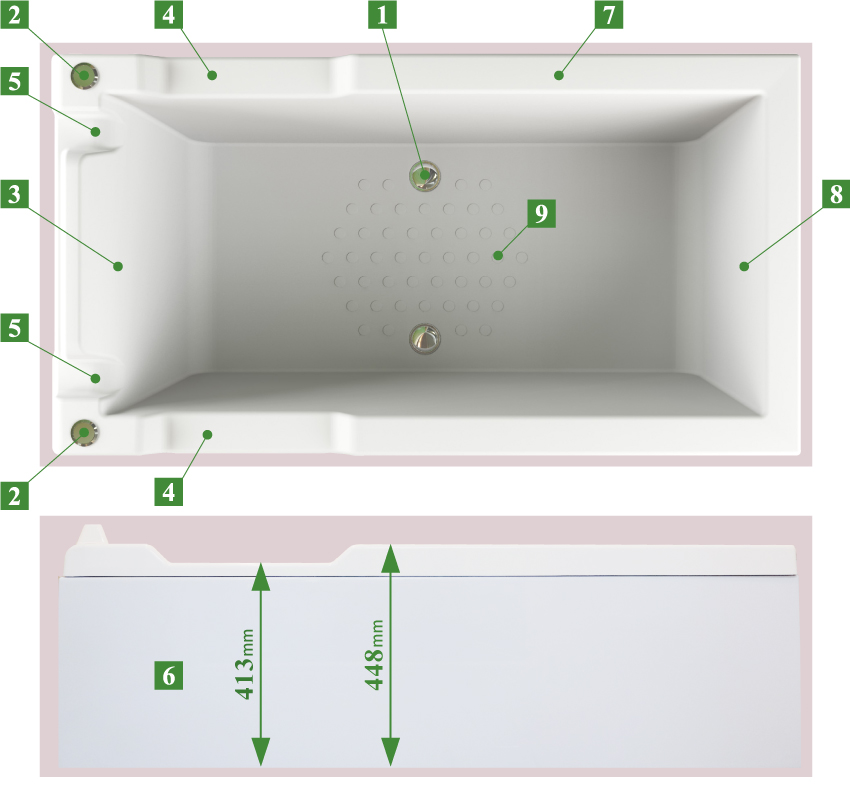 2
4
1
7
5
3
9
8
5
2
4
6
413mm
448mm